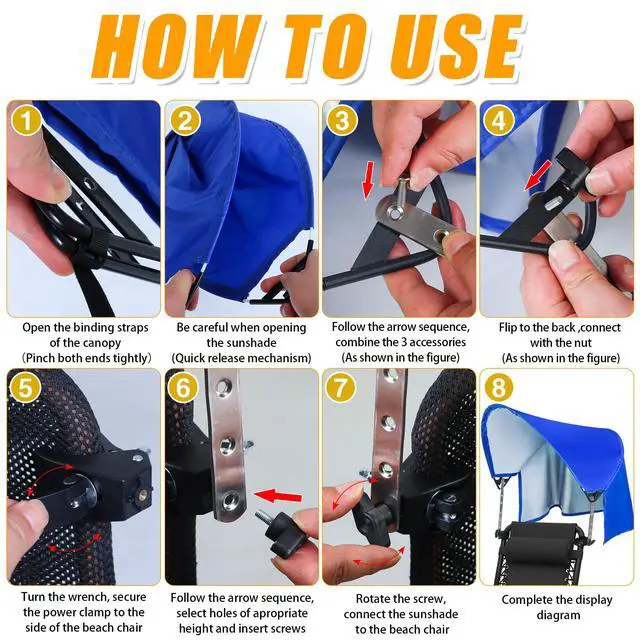 HOW TO USE

1
Open the binding straps of the canopy (Pinch both ends tightly)

2
Be careful when opening the sunshade (Quick release mechanism)

3
Follow the arrow sequence, combine the 3 accessories (As shown in the figure)

4
Flip to the back ,connect with the nut (As shown in the figure)

5
Turn the wrench, secure the power clamp to the side of the beach chair

6
Follow the arrow sequence, select holes of apropriate height and insert screws

7
Rotate the screw, connect the sunshade to the beach chair

8
Complete the display diagram