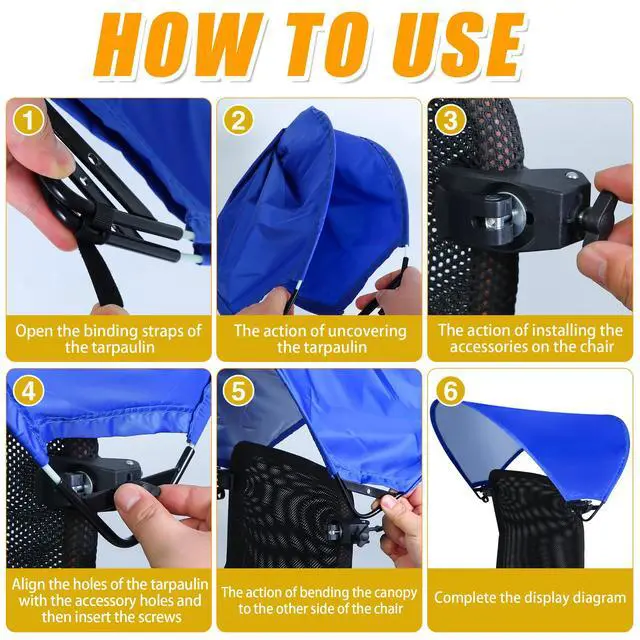 HOW TO USE

1
Open the binding straps of the tarpaulin

2
The action of uncovering the tarpaulin

3
The action of installing the accessories on the chair

4
Align the holes of the tarpaulin with the accessory holes and then insert the screws

5
The action of bending the canopy to the other side of the chair

6
Complete the display diagram