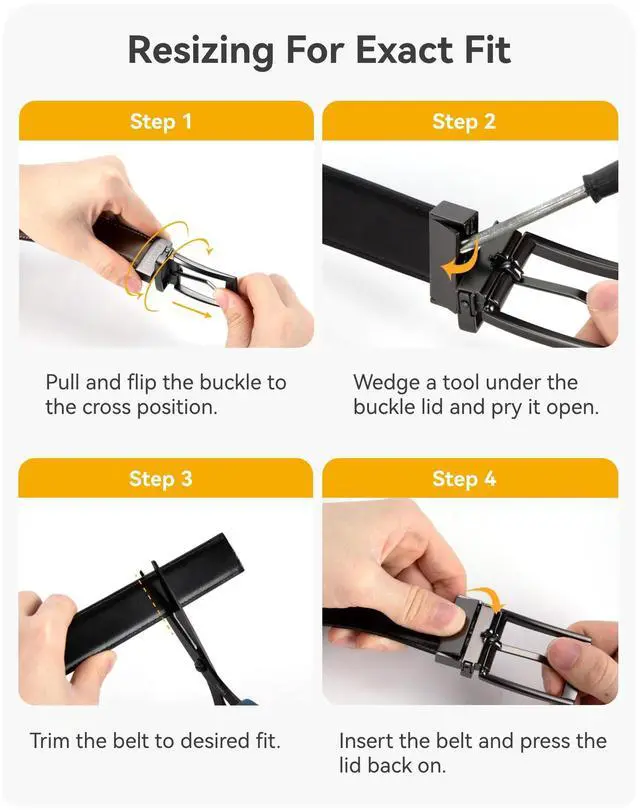 Resizing For Exact Fit

Step 1

Pull and flip the buckle to the cross position.

Step 2

Wedge a tool under the buckle lid and pry it open.

Step 3

Trim the belt to desired fit.

Step 4

Insert the belt and press the lid back on.