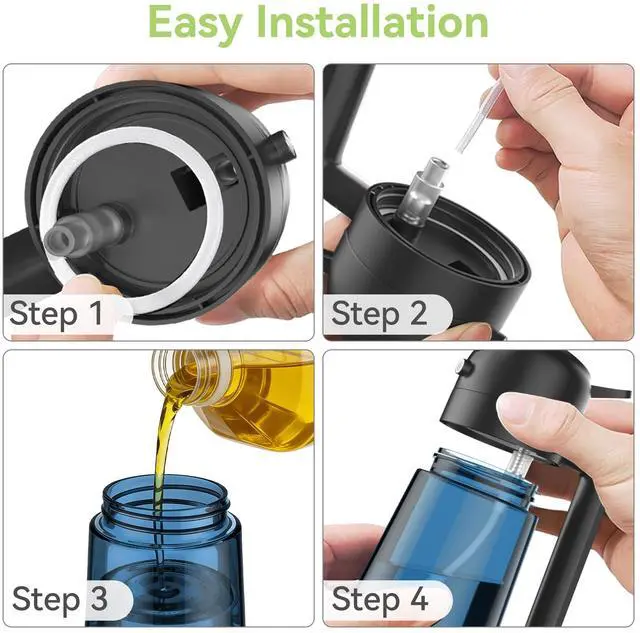 Easy Installation

Step 1

Step 2

Step 3

Step 4