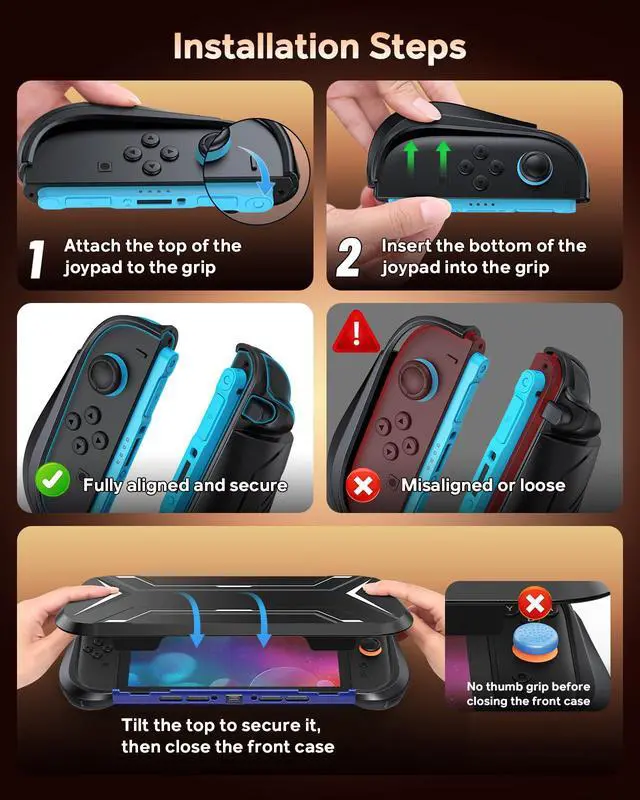 Installation Steps

1 Attach the top of the joypad to the grip

2 Insert the bottom of the joypad into the grip

Fully aligned and secure

Misaligned or loose

Tilt the top to secure it, then close the front case

No thumb grip before closing the front case