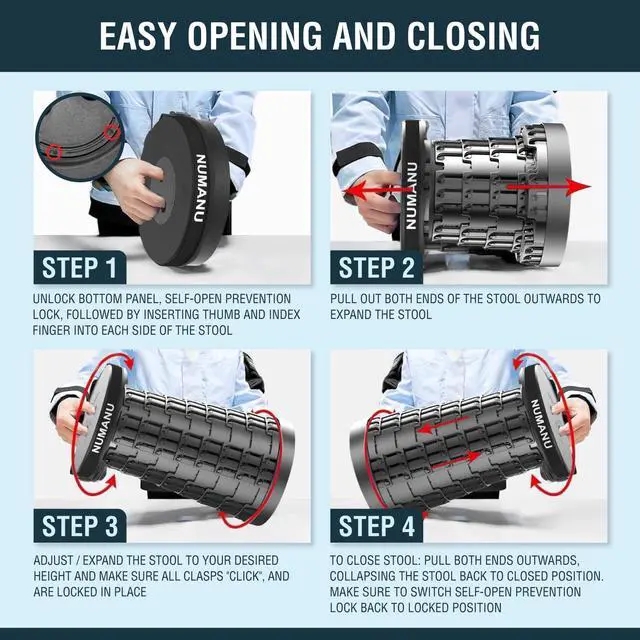 EASY OPENING AND CLOSING

NUMANU

STEP 1

UNLOCK BOTTOM PANEL, SELF-OPEN PREVENTION LOCK, FOLLOWED BY INSERTING THUMB AND INDEX FINGER INTO EACH SIDE OF THE STOOL

NUMANU

STEP 2

PULL OUT BOTH ENDS OF THE STOOL OUTWARDS TO EXPAND THE STOOL

NUMANU

STEP 3

ADJUST / EXPAND THE STOOL TO YOUR DESIRED HEIGHT AND MAKE SURE ALL CLASPS "CLICK", AND ARE LOCKED IN PLACE

NUMANU

STEP 4

TO CLOSE STOOL: PULL BOTH ENDS OUTWARDS, COLLAPSING THE STOOL BACK TO CLOSED POSITION. MAKE SURE TO SWITCH SELF-OPEN PREVENTION LOCK BACK TO LOCKED POSITION