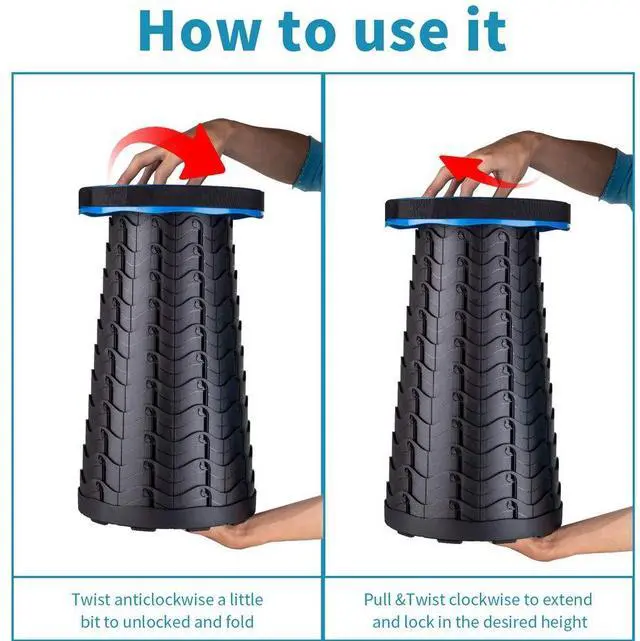 How to use it

Twist anticlockwise a little bit to unlocked and fold

Pull &Twist clockwise to extend and lock in the desired height