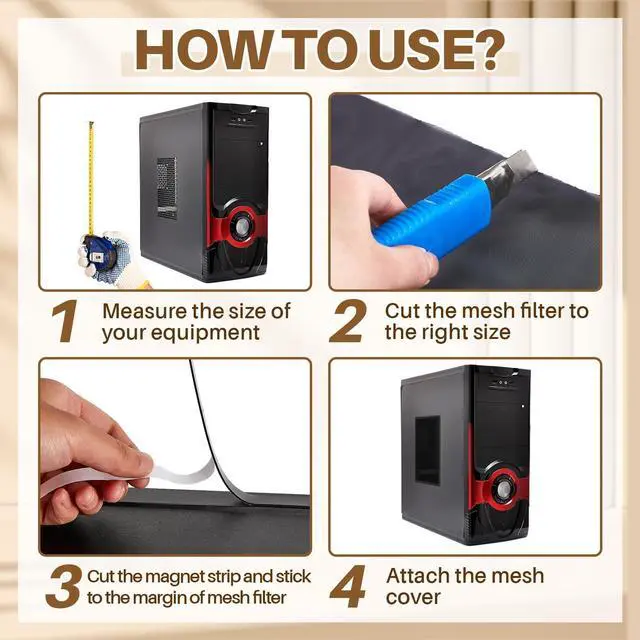 HOW TO USE?

1 Measure the size of your equipment

2 Cut the mesh filter to the right size

3 Cut the magnet strip and stick to the margin of mesh filter

4 Attach the mesh cover