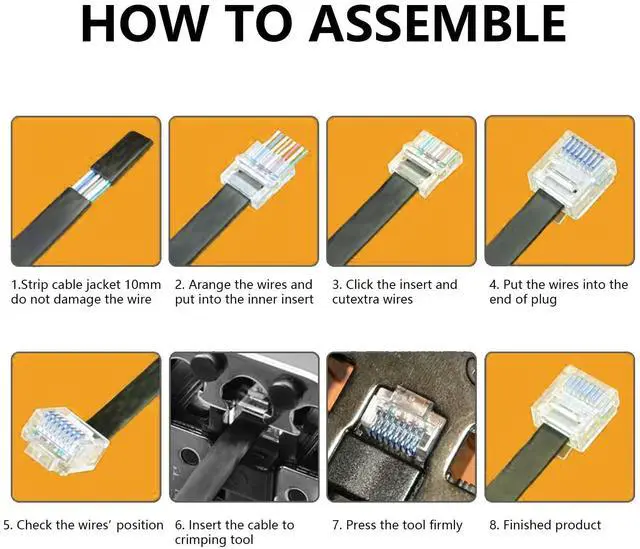 HOW TO ASSEMBLE

1.Strip cable jacket 10mm do not damage the wire

2. Arange the wires and put into the inner insert

3. Click the insert and cutextra wires

4. Put the wires into the end of plug

5. Check the wires' position

6. Insert the cable to crimping tool

7. Press the tool firmly

8. Finished product