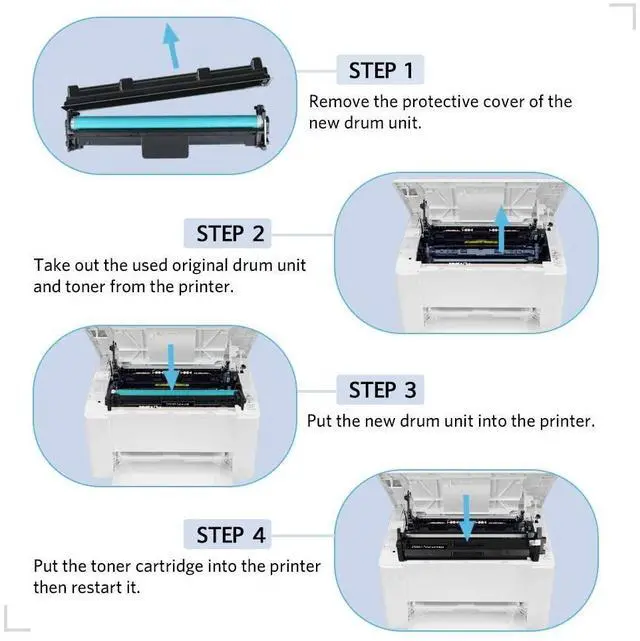 STEP 1
Remove the protective cover of the new drum unit.

STEP 2
Take out the used original drum unit and toner from the printer.

STEP 3
Put the new drum unit into the printer.

STEP 4
Put the toner cartridge into the printer then restart it.