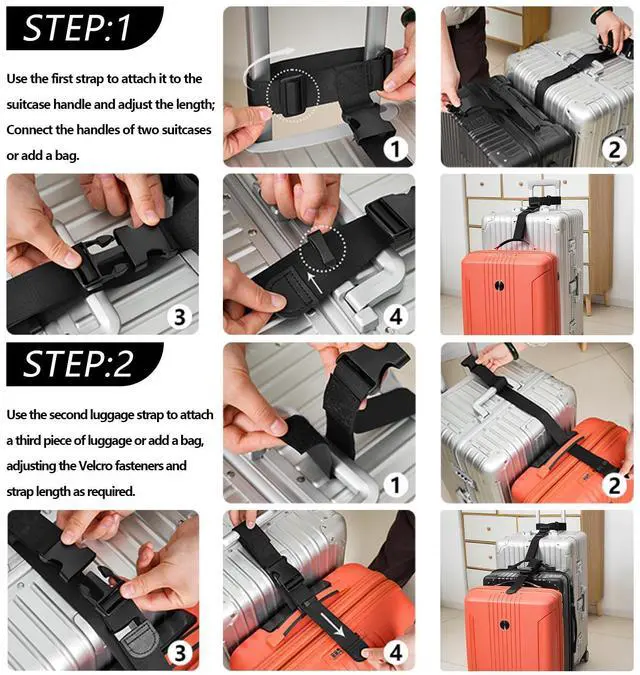 STEP:1

Use the first strap to attach it to the suitcase handle and adjust the length; Connect the handles of two suitcases or add a bag.

1

2

3

4

STEP:2

Use the second luggage strap to attach a third piece of luggage or add a bag, adjusting the Velcro fasteners and strap length as required.

1

2

3

4