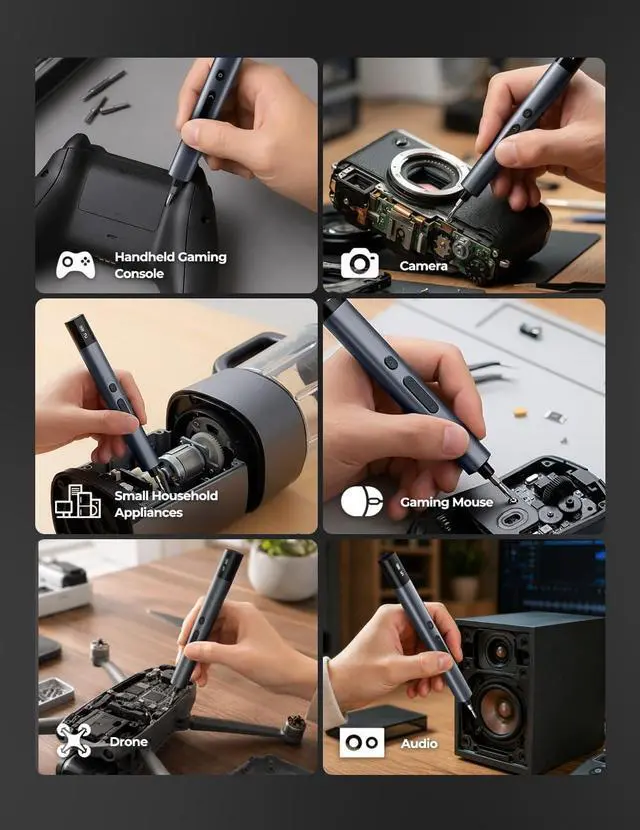 Handheld Gaming Console

Camera

Small Household Appliances

Gaming Mouse

Drone

Audio