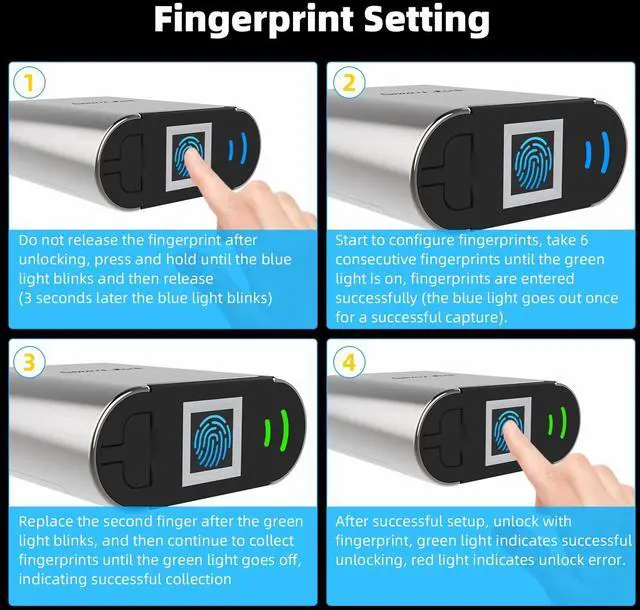 Fingerprint Setting

1

Do not release the fingerprint after unlocking, press and hold until the blue light blinks and then release (3 seconds later the blue light blinks)

2

Start to configure fingerprints, take 6 consecutive fingerprints until the green light is on, fingerprints are entered successfully (the blue light goes out once for a successful capture).

3

Replace the second finger after the green light blinks, and then continue to collect fingerprints until the green light goes off, indicating successful collection

4

After successful setup, unlock with fingerprint, green light indicates successful unlocking, red light indicates unlock error.