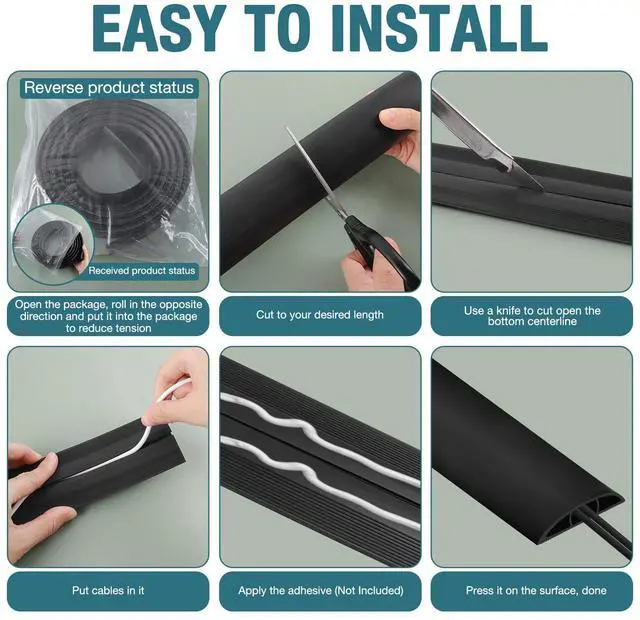 EASY TO INSTALL

Reverse product status

Received product status

Open the package, roll in the opposite direction and put it into the package to reduce tension

Cut to your desired length

Use a knife to cut open the bottom centerline

Put cables in it

Apply the adhesive (Not Included)

Press it on the surface, done