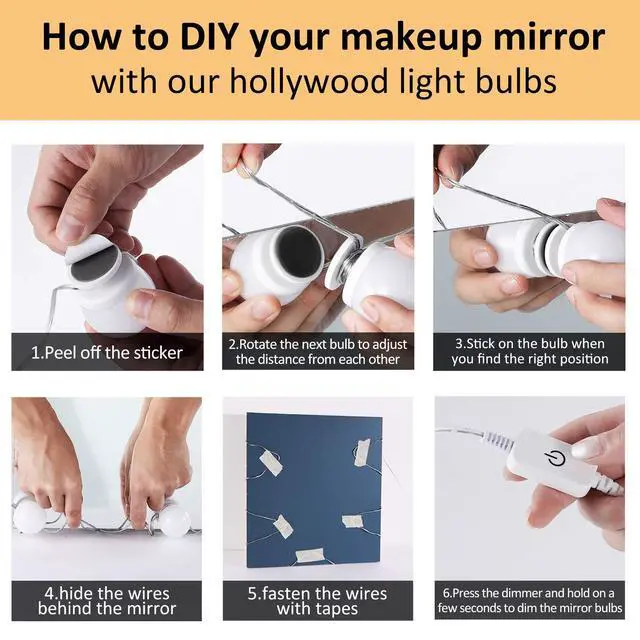 How to DIY your makeup mirror
with our hollywood light bulbs

1.Peel off the sticker

2.Rotate the next bulb to adjust the distance from each other

3.Stick on the bulb when you find the right position

4.hide the wires behind the mirror

5.fasten the wires with tapes

6.Press the dimmer and hold on a few seconds to dim the mirror bulbs