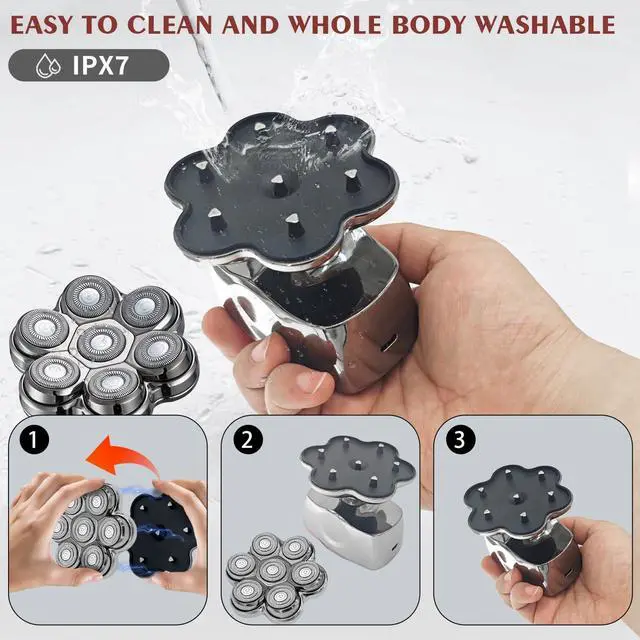 EASY TO CLEAN AND WHOLE BODY WASHABLE

IPX7

1

2

3