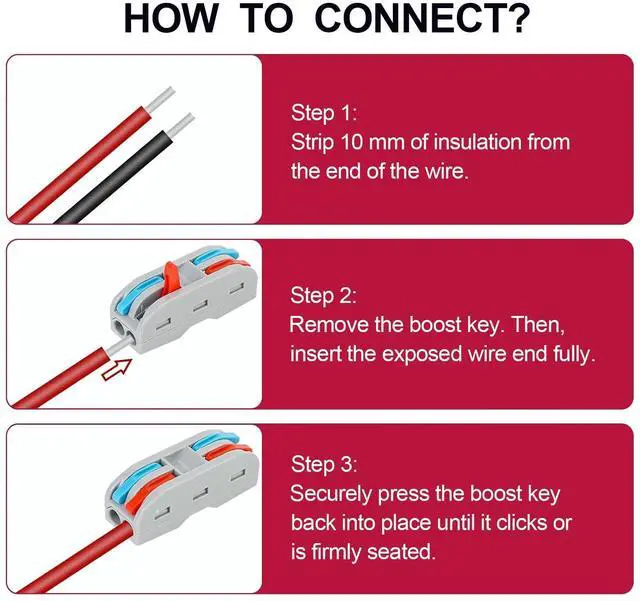 HOW TO CONNECT?

Step 1:
Strip 10 mm of insulation from the end of the wire.

Step 2:
Remove the boost key. Then, insert the exposed wire end fully.

Step 3:
Securely press the boost key back into place until it clicks or is firmly seated.