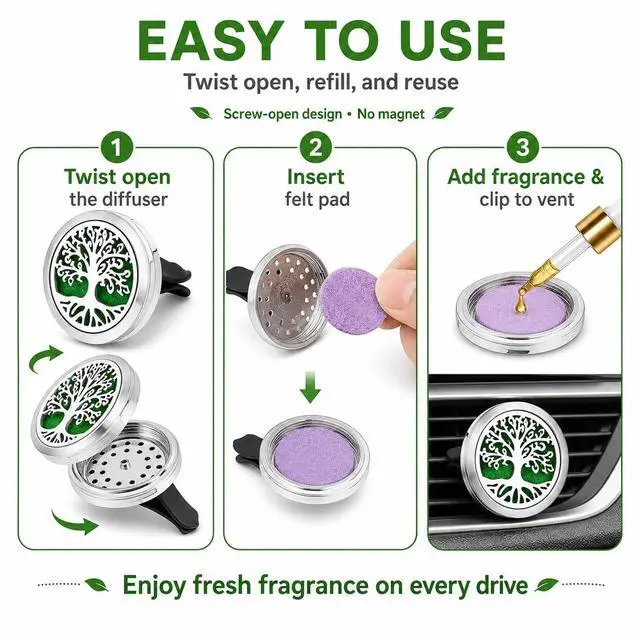 EASY TO USE

Twist open, refill, and reuse

Screw-open design • No magnet

1
Twist open
the diffuser

2
Insert
felt pad

3
Add fragrance &
clip to vent

Enjoy fresh fragrance on every drive