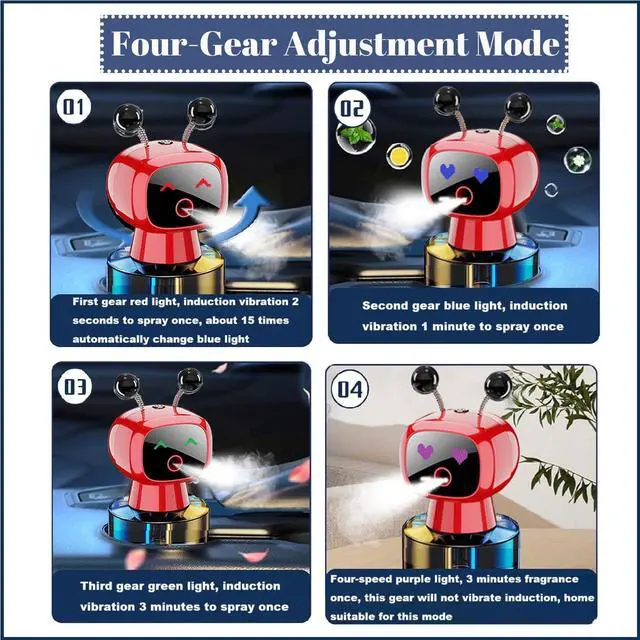 Four-Gear Adjustment Mode

01

First gear red light, induction vibration 2 seconds to spray once, about 15 times automatically change blue light

02

Second gear blue light, induction vibration 1 minute to spray once

03

Third gear green light, induction vibration 3 minutes to spray once

04

Four-speed purple light, 3 minutes fragrance once, this gear will not vibrate induction, home suitable for this mode