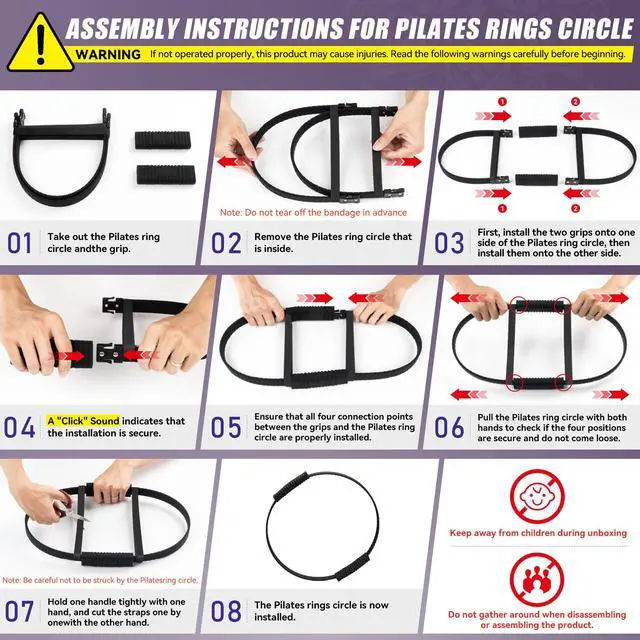 ASSEMBLY INSTRUCTIONS FOR PILATES RINGS CIRCLE

WARNING If not operated properly, this product may cause injuries. Read the following warnings carefully before beginning.

01 Take out the Pilates ring circle andthe grip.

Note: Do not tear off the bandage in advance

02 Remove the Pilates ring circle that is inside.

1 2 1 2

03 First, install the two grips onto one side of the Pilates ring circle, then install them onto the other side.

04 A "Click" Sound indicates that the installation is secure.

05 Ensure that all four connection points between the grips and the Pilates ring circle are properly installed.

06 Pull the Pilates ring circle with both hands to check if the four positions are secure and do not come loose.

Note: Be careful not to be struck by the Pilatesring circle.

07 Hold one handle tightly with one hand, and cut the straps one by onewith the other hand.

08 The Pilates rings circle is now installed.

Keep away from children during unboxing

Do not gather around when disassembling or assembling the product.