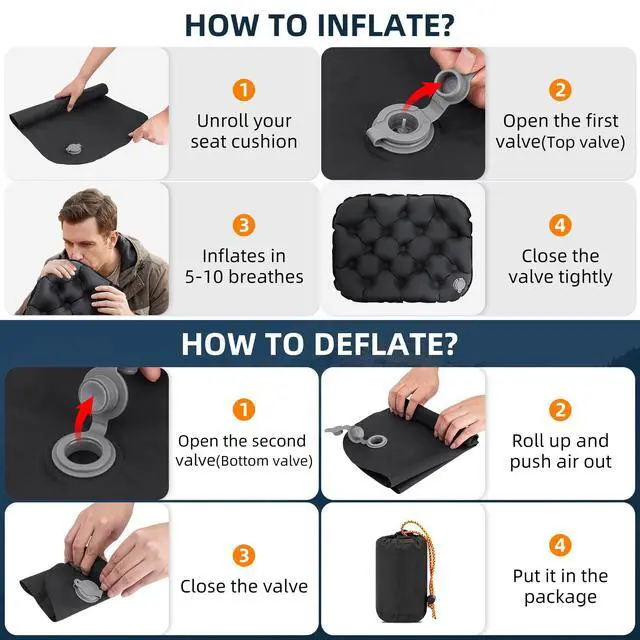 HOW TO INFLATE?

1
Unroll your seat cushion

2
Open the first valve(Top valve)

3
Inflates in 5-10 breathes

4
Close the valve tightly

HOW TO DEFLATE?

1
Open the second valve(Bottom valve)

2
Roll up and push air out

3
Close the valve

4
Put it in the package