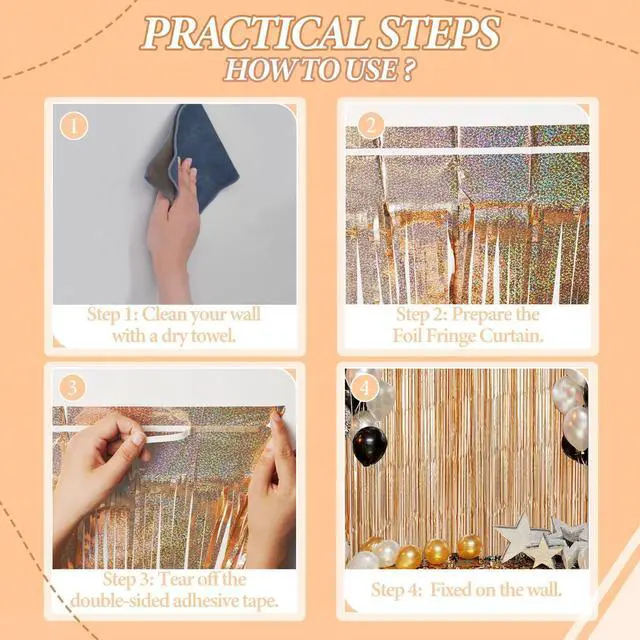 PRACTICAL STEPS
HOW TO USE ?

1
Step 1: Clean your wall with a dry towel.

2
Step 2: Prepare the Foil Fringe Curtain.

3
Step 3: Tear off the double-sided adhesive tape.

4
Step 4: Fixed on the wall.