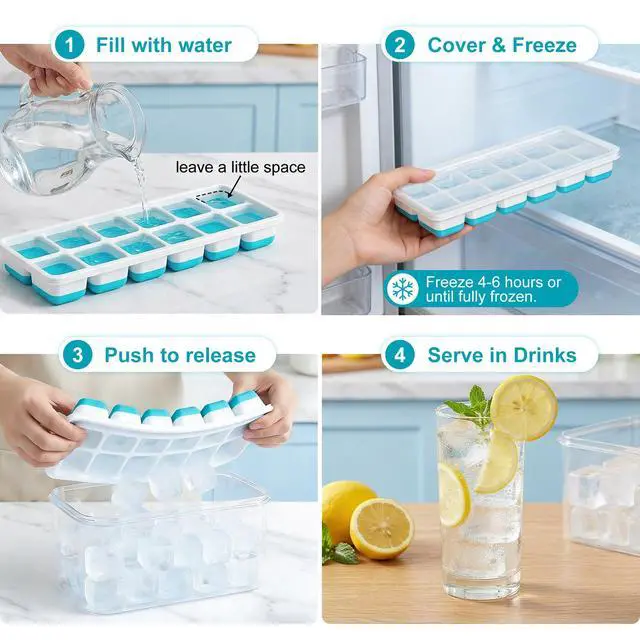 1 Fill with water

leave a little space

2 Cover & Freeze

Freeze 4-6 hours or until fully frozen.

3 Push to release

4 Serve in Drinks