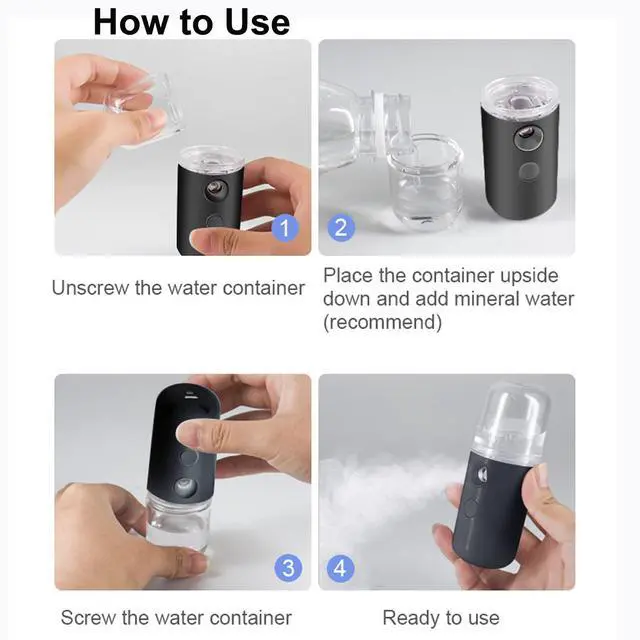 How to Use

1

Unscrew the water container

2

Place the container upside down and add mineral water (recommend)

3

Screw the water container

4

Ready to use