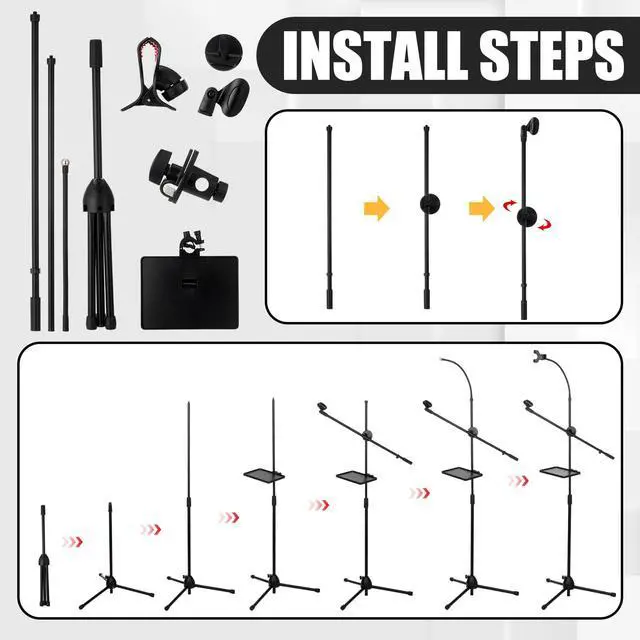 INSTALL STEPS