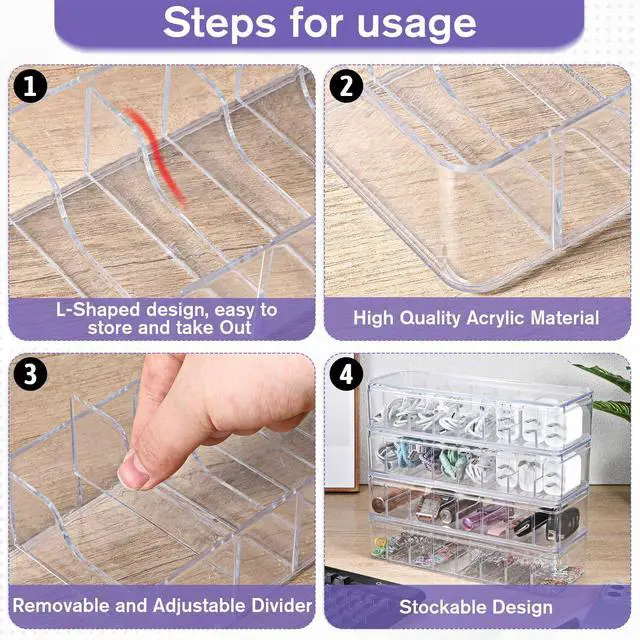 Steps for usage

1

L-Shaped design, easy to store and take Out

2

High Quality Acrylic Material

3

Removable and Adjustable Divider

4

Stockable Design