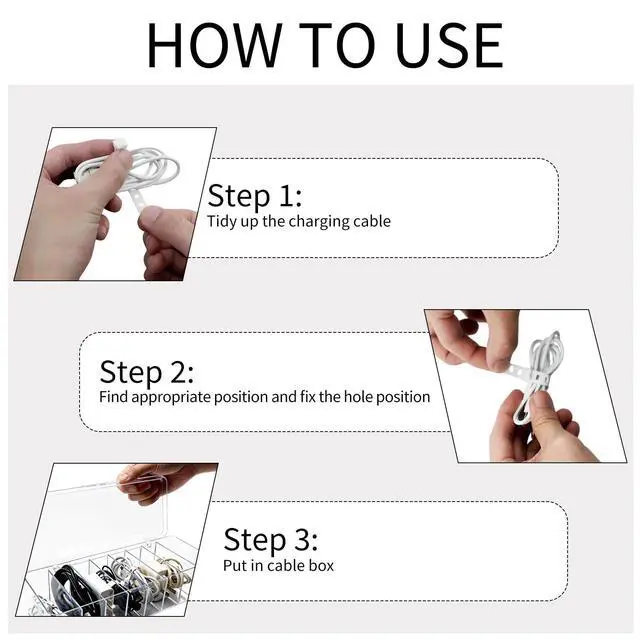 HOW TO USE

Step 1:
Tidy up the charging cable

Step 2:
Find appropriate position and fix the hole position

Step 3:
Put in cable box