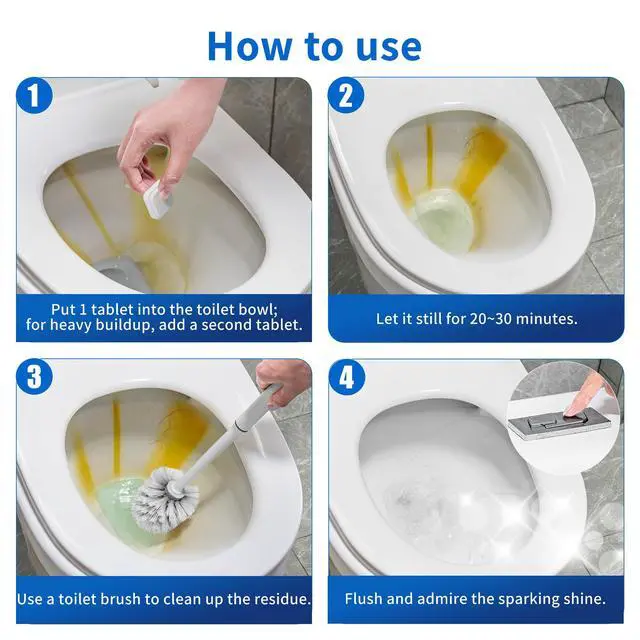 How to use

1

Put 1 tablet into the toilet bowl; for heavy buildup, add a second tablet.

2

Let it still for 20~30 minutes.

3

Use a toilet brush to clean up the residue.

4

Flush and admire the sparking shine.