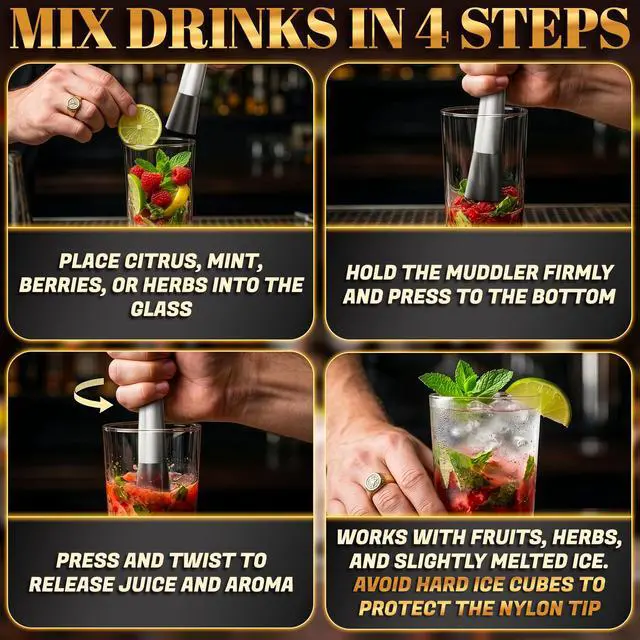 MIX DRINKS IN 4 STEPS

PLACE CITRUS, MINT, BERRIES, OR HERBS INTO THE GLASS

HOLD THE MUDDLER FIRMLY AND PRESS TO THE BOTTOM

PRESS AND TWIST TO RELEASE JUICE AND AROMA

WORKS WITH FRUITS, HERBS, AND SLIGHTLY MELTED ICE. AVOID HARD ICE CUBES TO PROTECT THE NYLON TIP