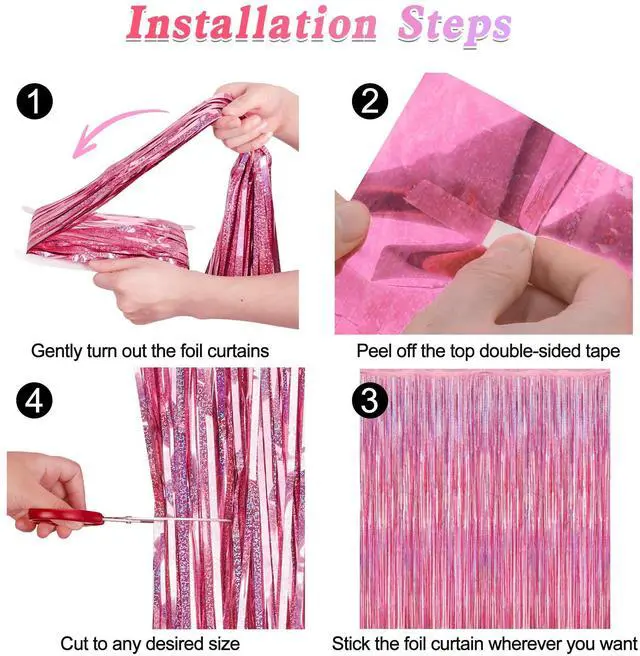 Installation Steps

1

Gently turn out the foil curtains

2

Peel off the top double-sided tape

4

Cut to any desired size

3

Stick the foil curtain wherever you want