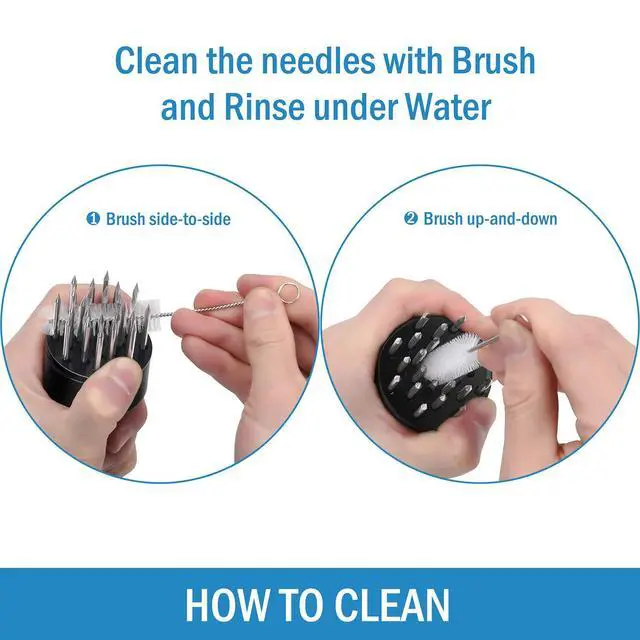 Clean the needles with Brush and Rinse under Water

❶ Brush side-to-side

❷ Brush up-and-down

HOW TO CLEAN