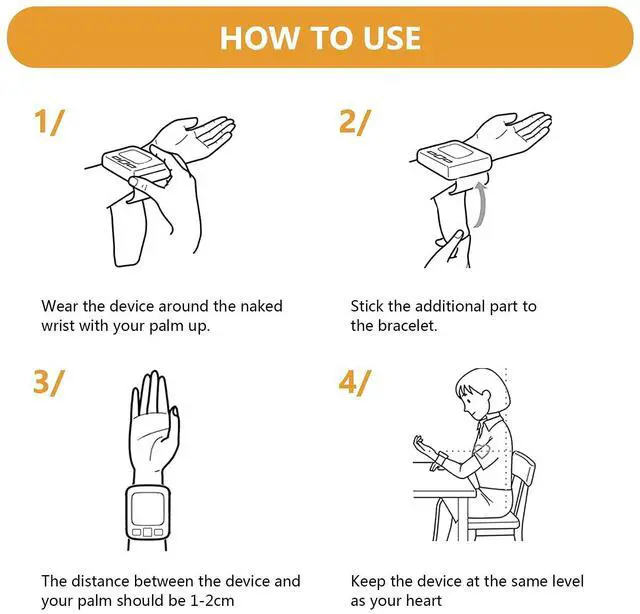 HOW TO USE

1/

Wear the device around the naked wrist with your palm up.

2/

Stick the additional part to the bracelet.

3/

The distance between the device and your palm should be 1-2cm

4/

Keep the device at the same level as your heart