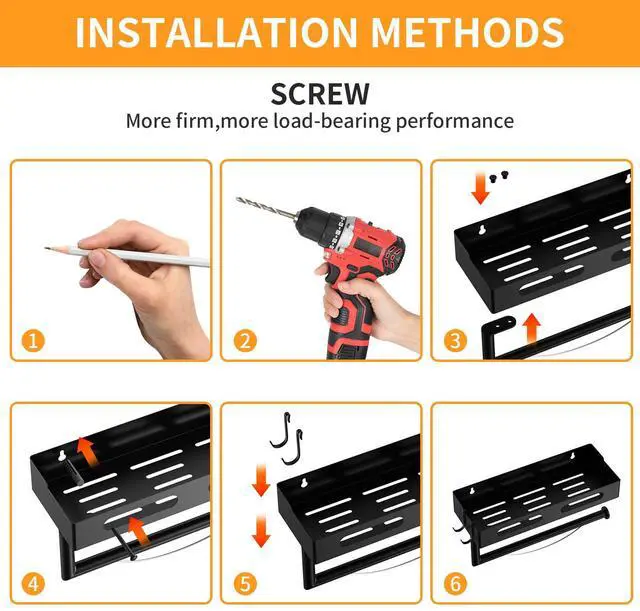 INSTALLATION METHODS

SCREW
More firm,more load-bearing performance

1

2

3

4

5

6