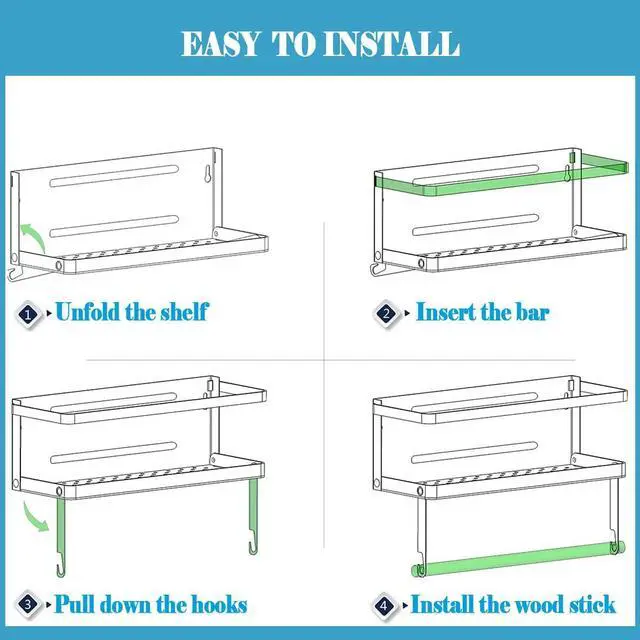 EASY TO INSTALL

1 Unfold the shelf

2 Insert the bar

3 Pull down the hooks

4 Install the wood stick