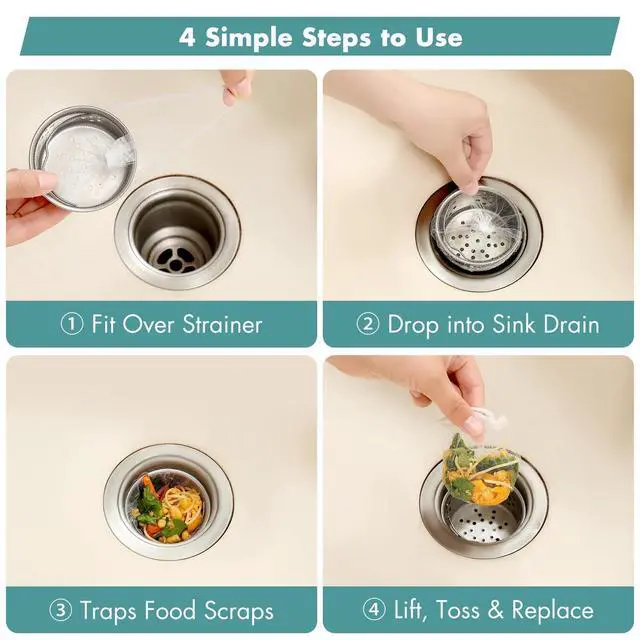 4 Simple Steps to Use

① Fit Over Strainer

② Drop into Sink Drain

③ Traps Food Scraps

④ Lift, Toss & Replace