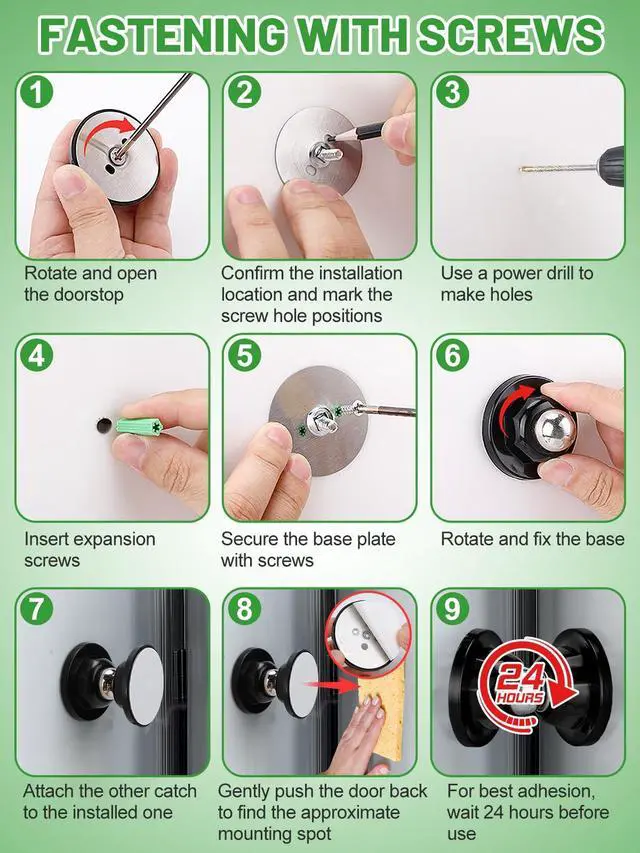 FASTENING WITH SCREWS

1
Rotate and open the doorstop

2
Confirm the installation location and mark the screw hole positions

3
Use a power drill to make holes

4
Insert expansion screws

5
Secure the base plate with screws

6
Rotate and fix the base

7
Attach the other catch to the installed one

8
Gently push the door back to find the approximate mounting spot

9
24 HOURS
For best adhesion, wait 24 hours before use