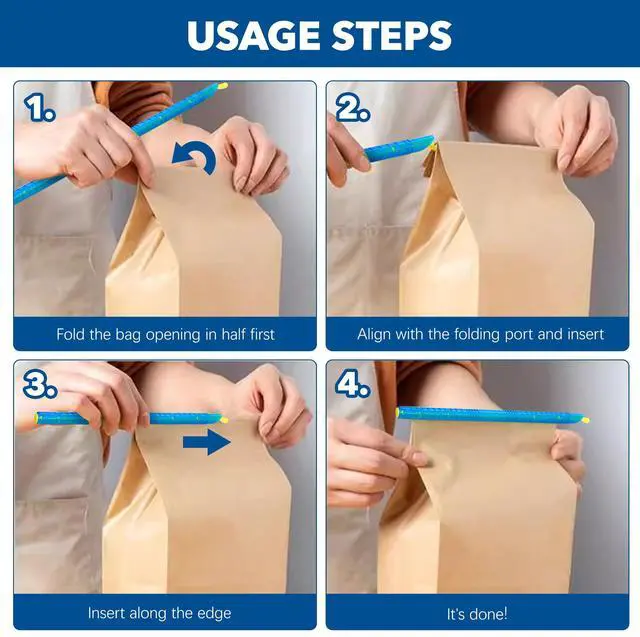 USAGE STEPS

1.

Fold the bag opening in half first

2.

Align with the folding port and insert

3.

Insert along the edge

4.

It's done!