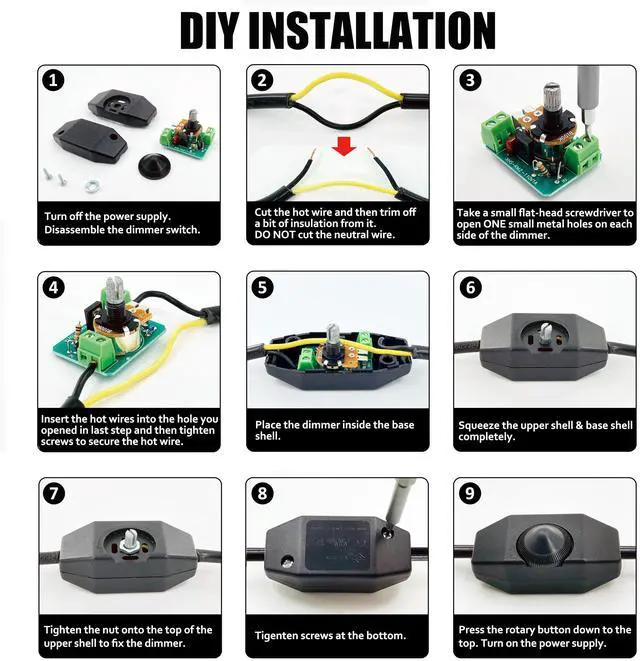 DIY INSTALLATION

1
Turn off the power supply.
Disassemble the dimmer switch.

2
Cut the hot wire and then trim off a bit of insulation from it.
DO NOT cut the neutral wire.

3
Take a small flat-head screwdriver to open ONE small metal holes on each side of the dimmer.

4
Insert the hot wires into the hole you opened in last step and then tighten screws to secure the hot wire.

5
Place the dimmer inside the base shell.

6
Squeeze the upper shell & base shell completely.

7
Tighten the nut onto the top of the upper shell to fix the dimmer.

8
Tigenten screws at the bottom.

9
Press the rotary button down to the top. Turn on the power supply.