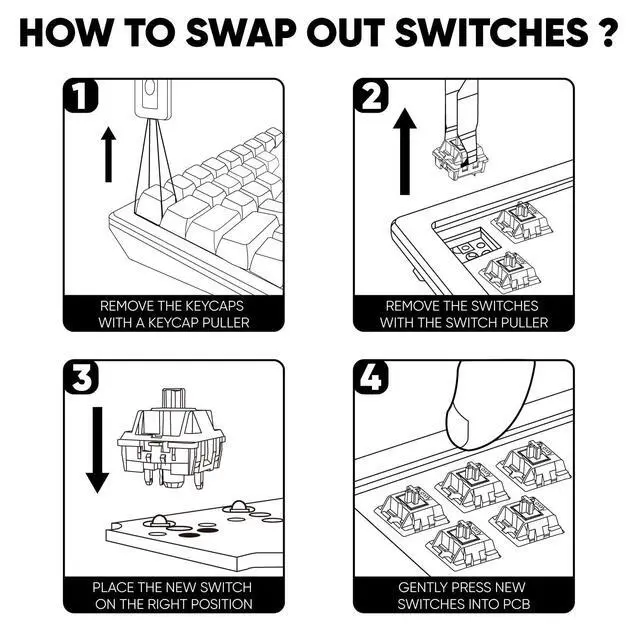 HOW TO SWAP OUT SWITCHES ?

1

REMOVE THE KEYCAPS WITH A KEYCAP PULLER

2

REMOVE THE SWITCHES WITH THE SWITCH PULLER

3

PLACE THE NEW SWITCH ON THE RIGHT POSITION

4

GENTLY PRESS NEW SWITCHES INTO PCB