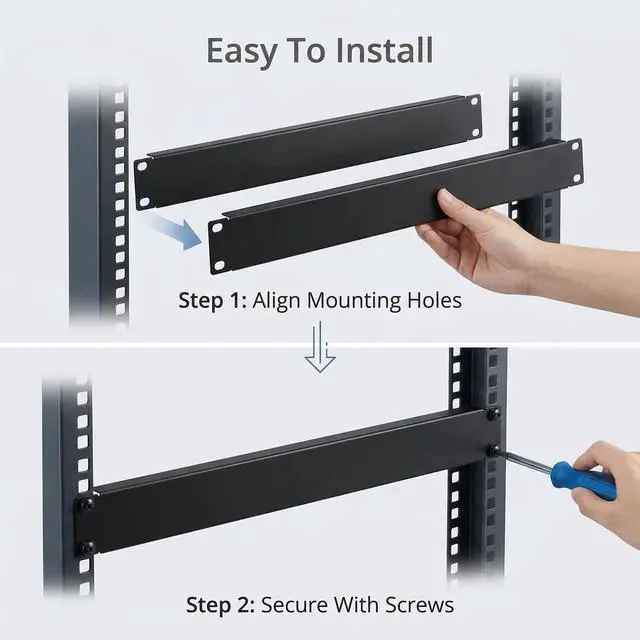 Easy To Install

Step 1: Align Mounting Holes

Step 2: Secure With Screws