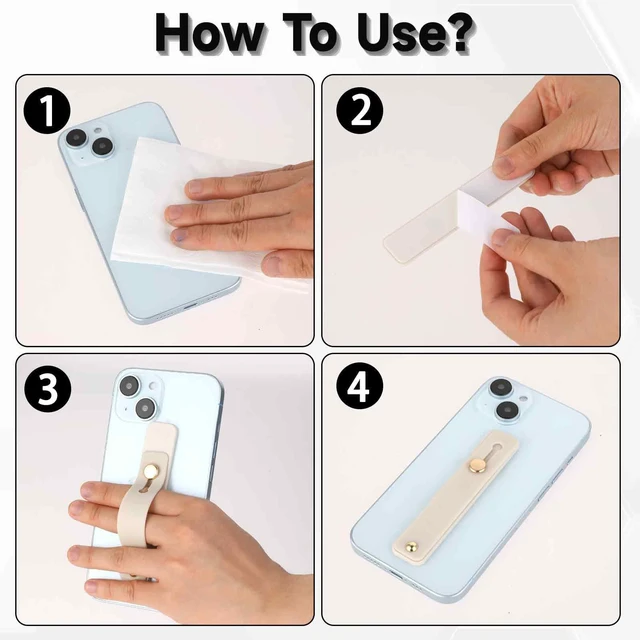 How To Use?

1

2

3

4