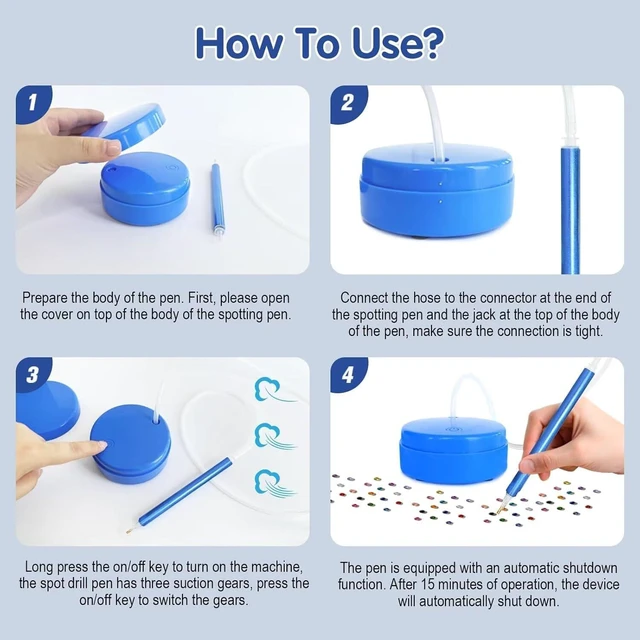 How To Use?

1

Prepare the body of the pen. First, please open the cover on top of the body of the spotting pen.

2

Connect the hose to the connector at the end of the spotting pen and the jack at the top of the body of the pen, make sure the connection is tight.

3

Long press the on/off key to turn on the machine, the spot drill pen has three suction gears, press the on/off key to switch the gears.

4

The pen is equipped with an automatic shutdown function. After 15 minutes of operation, the device will automatically shut down.