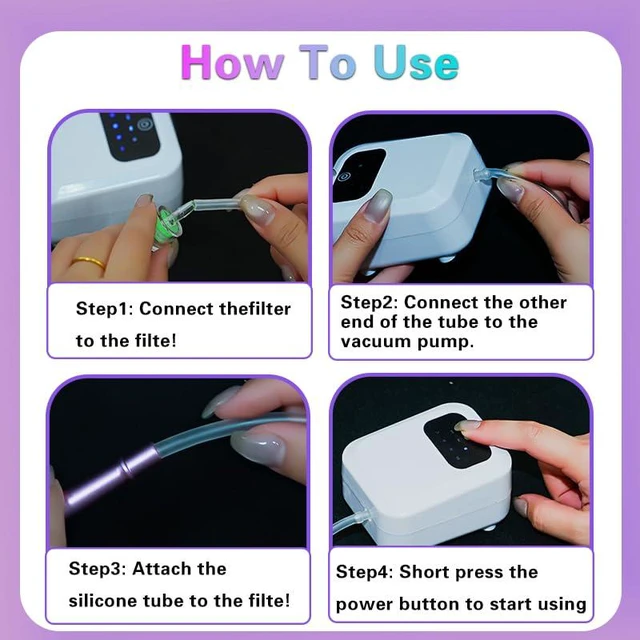 How To Use

Step1: Connect thefilter to the filte!

Step2: Connect the other end of the tube to the vacuum pump.

Step3: Attach the silicone tube to the filte!

Step4: Short press the power button to start using