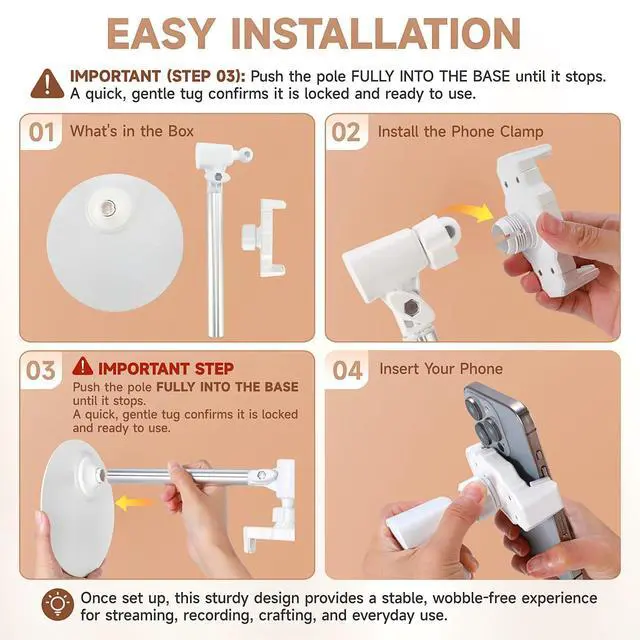 EASY INSTALLATION

IMPORTANT (STEP 03): Push the pole FULLY INTO THE BASE until it stops. A quick, gentle tug confirms it is locked and ready to use.

01 What's in the Box

02 Install the Phone Clamp

03 IMPORTANT STEP

Push the pole FULLY INTO THE BASE until it stops.
A quick, gentle tug confirms it is locked and ready to use.

04 Insert Your Phone

Once set up, this sturdy design provides a stable, wobble-free experience for streaming, recording, crafting, and everyday use.