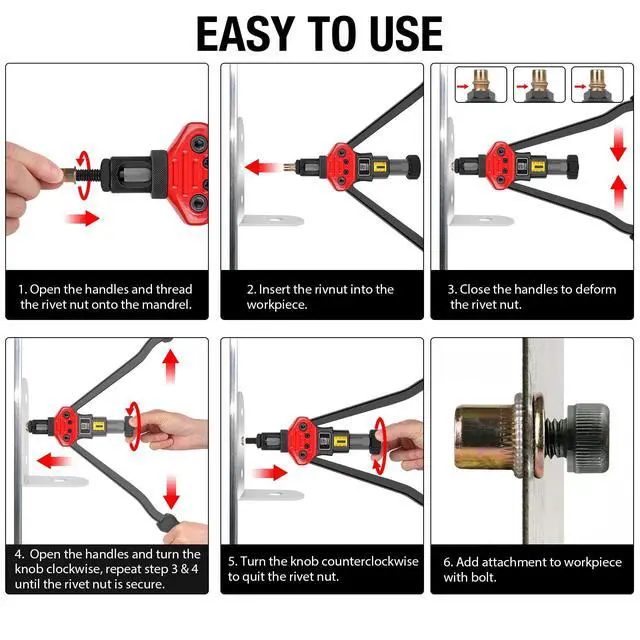 EASY TO USE

1. Open the handles and thread the rivet nut onto the mandrel.

2. Insert the rivnut into the workpiece.

3. Close the handles to deform the rivet nut.

4. Open the handles and turn the knob clockwise, repeat step 3 & 4 until the rivet nut is secure.

5. Turn the knob counterclockwise to quit the rivet nut.

6. Add attachment to workpiece with bolt.