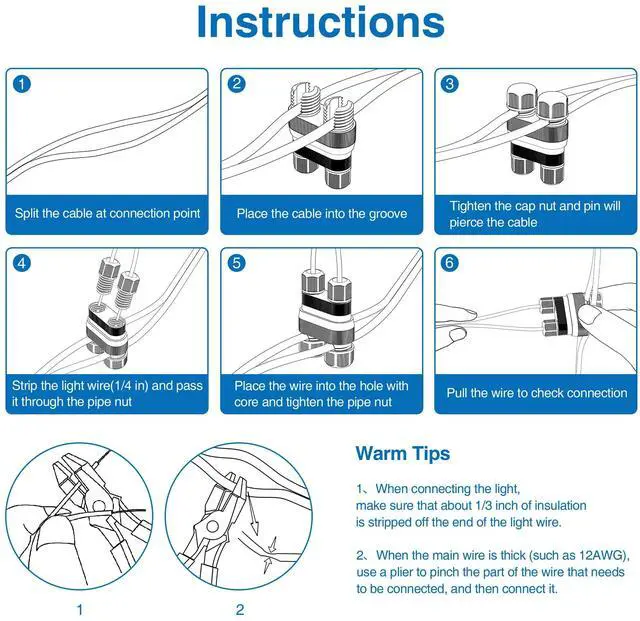 Instructions

1
Split the cable at connection point

2
Place the cable into the groove

3
Tighten the cap nut and pin will pierce the cable

4
Strip the light wire(1/4 in) and pass it through the pipe nut

5
Place the wire into the hole with core and tighten the pipe nut

6
Pull the wire to check connection

1

2

Warm Tips

1、When connecting the light, make sure that about 1/3 inch of insulation is stripped off the end of the light wire.

2、When the main wire is thick (such as 12AWG), use a plier to pinch the part of the wire that needs to be connected, and then connect it.