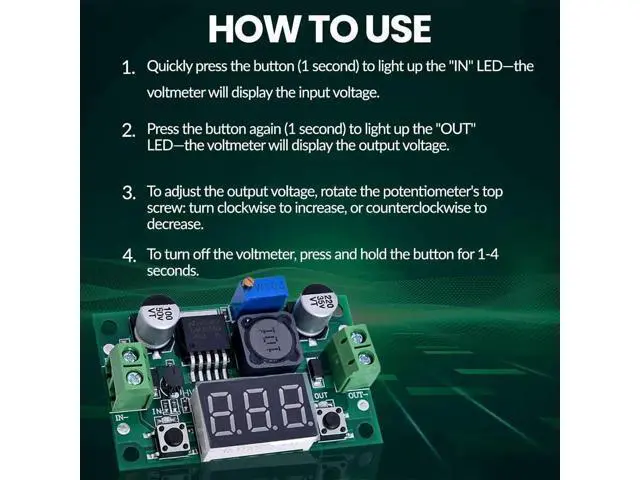 HOW TO USE

1. Quickly press the button (1 second) to light up the "IN" LED—the voltmeter will display the input voltage.

2. Press the button again (1 second) to light up the "OUT" LED—the voltmeter will display the output voltage.

3. To adjust the output voltage, rotate the potentiometer's top screw: turn clockwise to increase, or counterclockwise to decrease.

4. To turn off the voltmeter, press and hold the button for 1-4 seconds.

100 50V VT

220 35V VT

101

IN-

IN

OUT

OUT-