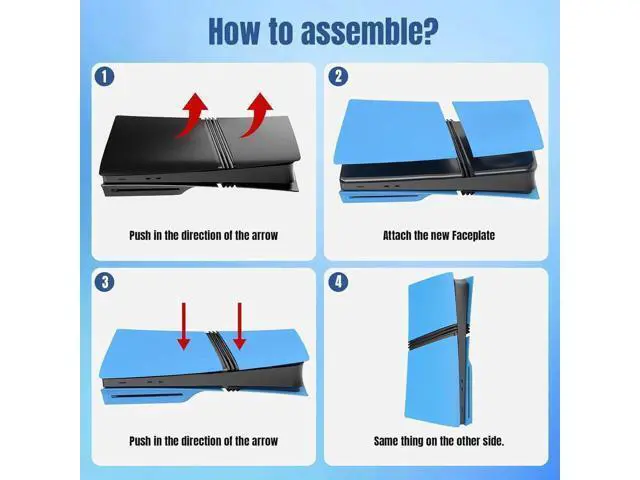 How to assemble?

1

Push in the direction of the arrow

2

Attach the new Faceplate

3

Push in the direction of the arrow

4

Same thing on the other side.