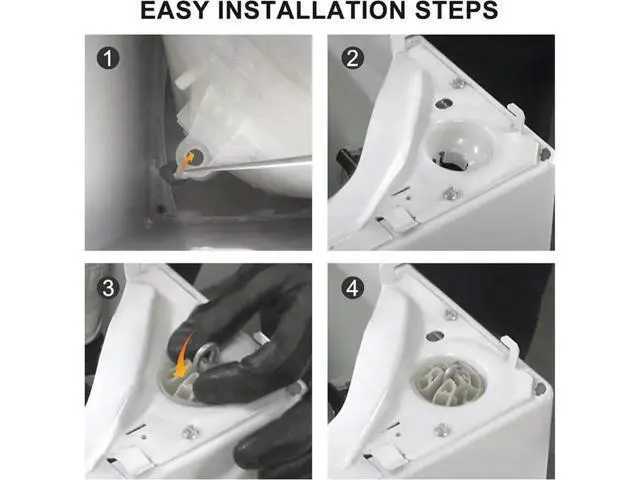 EASY INSTALLATION STEPS

1

2

3

4