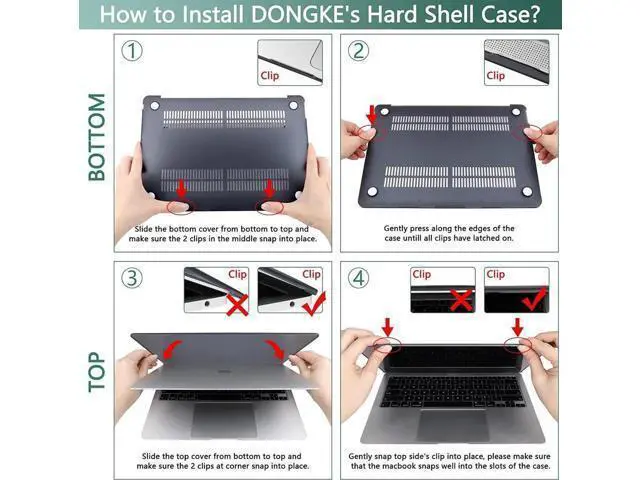 How to Install DONGKE's Hard Shell Case?

BOTTOM

①

Clip

Slide the bottom cover from bottom to top and make sure the 2 clips in the middle snap into place.

②

Clip

Gently press along the edges of the case untill all clips have latched on.

TOP

③

Clip

Clip

Slide the top cover from bottom to top and make sure the 2 clips at corner snap into place.

④

Clip

Clip

Gently snap top side's clip into place, please make sure that the macbook snaps well into the slots of the case.